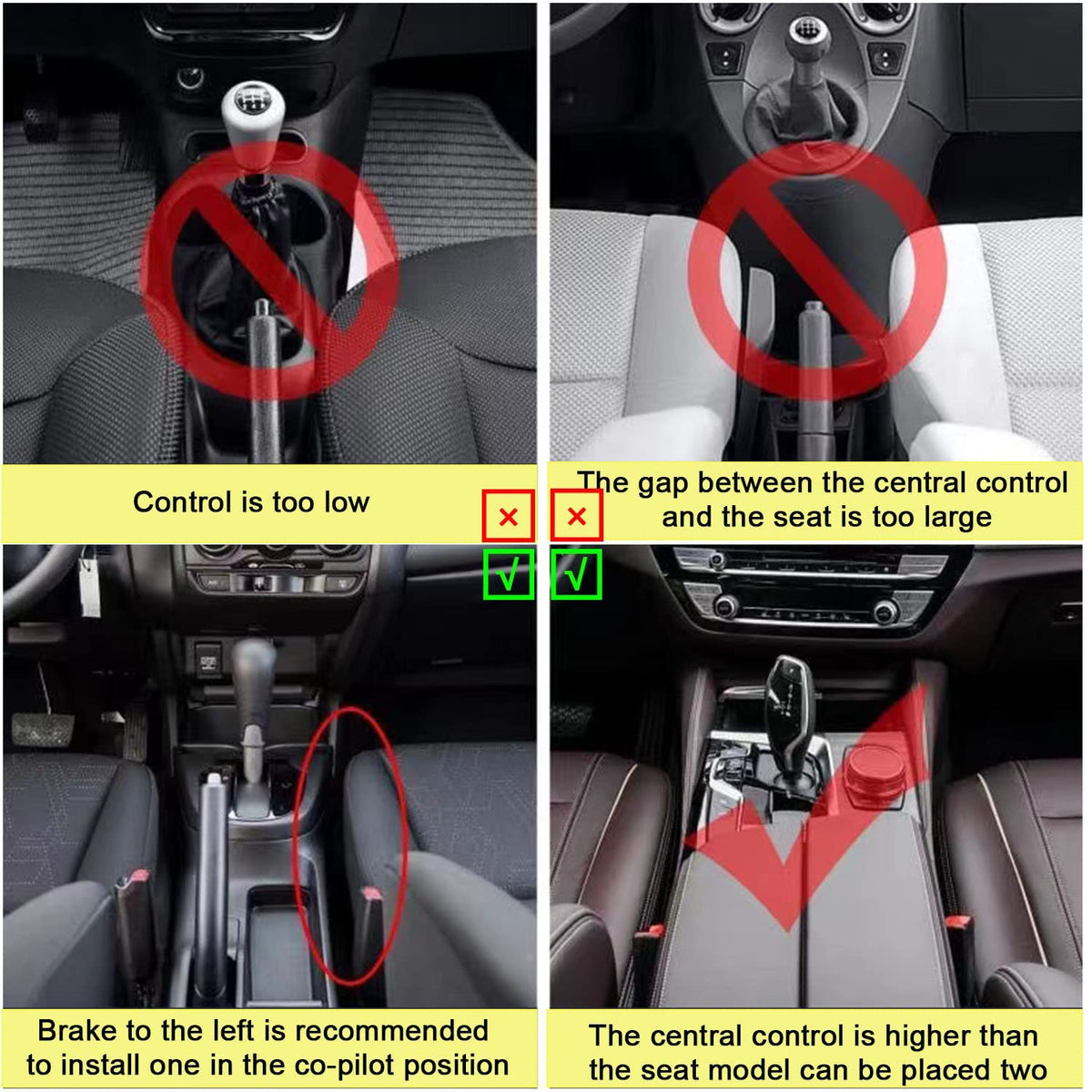 Control is too low

×

The gap between the central control and the seat is too large

×

√

√

Brake to the left is recommended to install one in the co-pilot position

The central control is higher than the seat model can be placed two