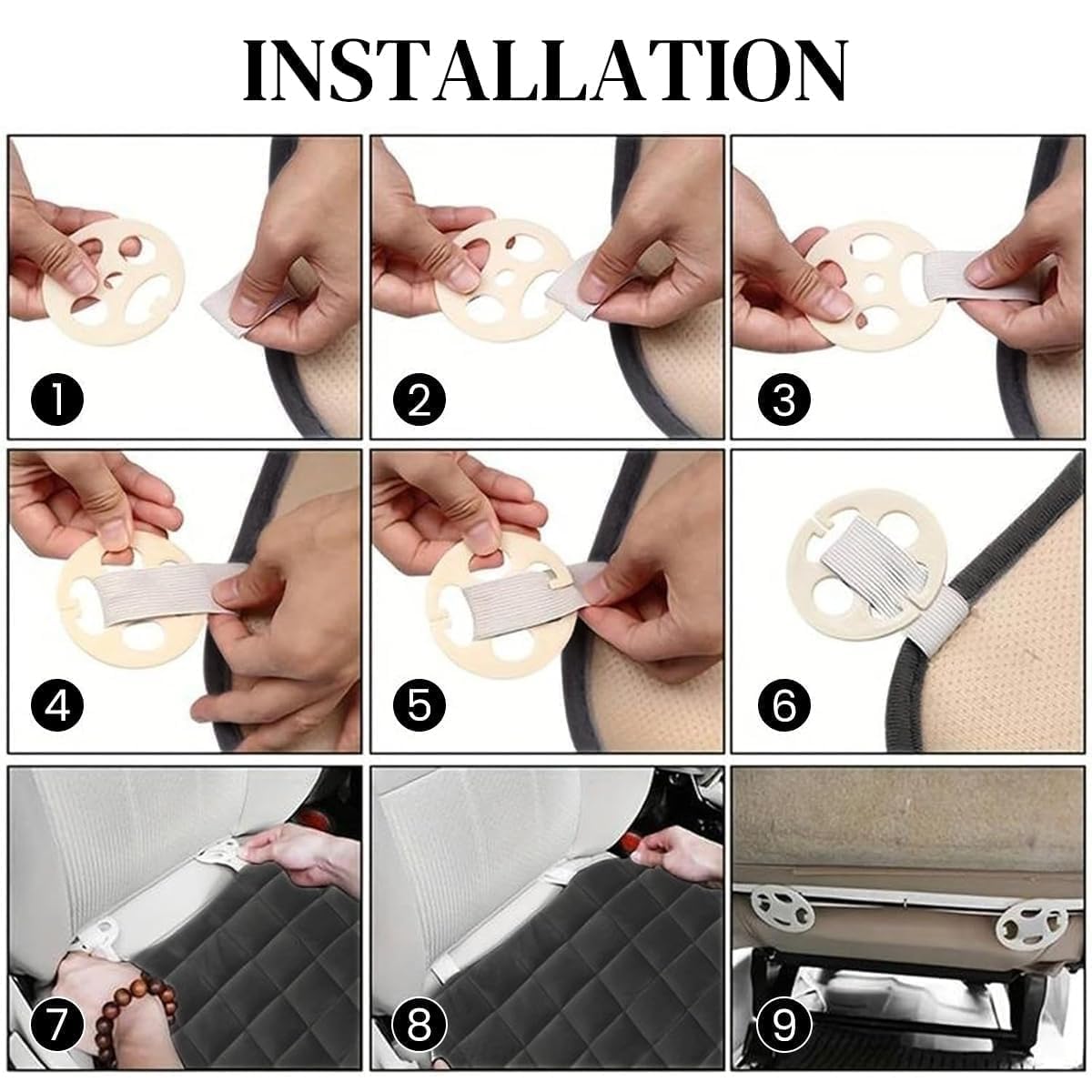 INSTALLATION

1

2

3

4

5

6

7

8

9